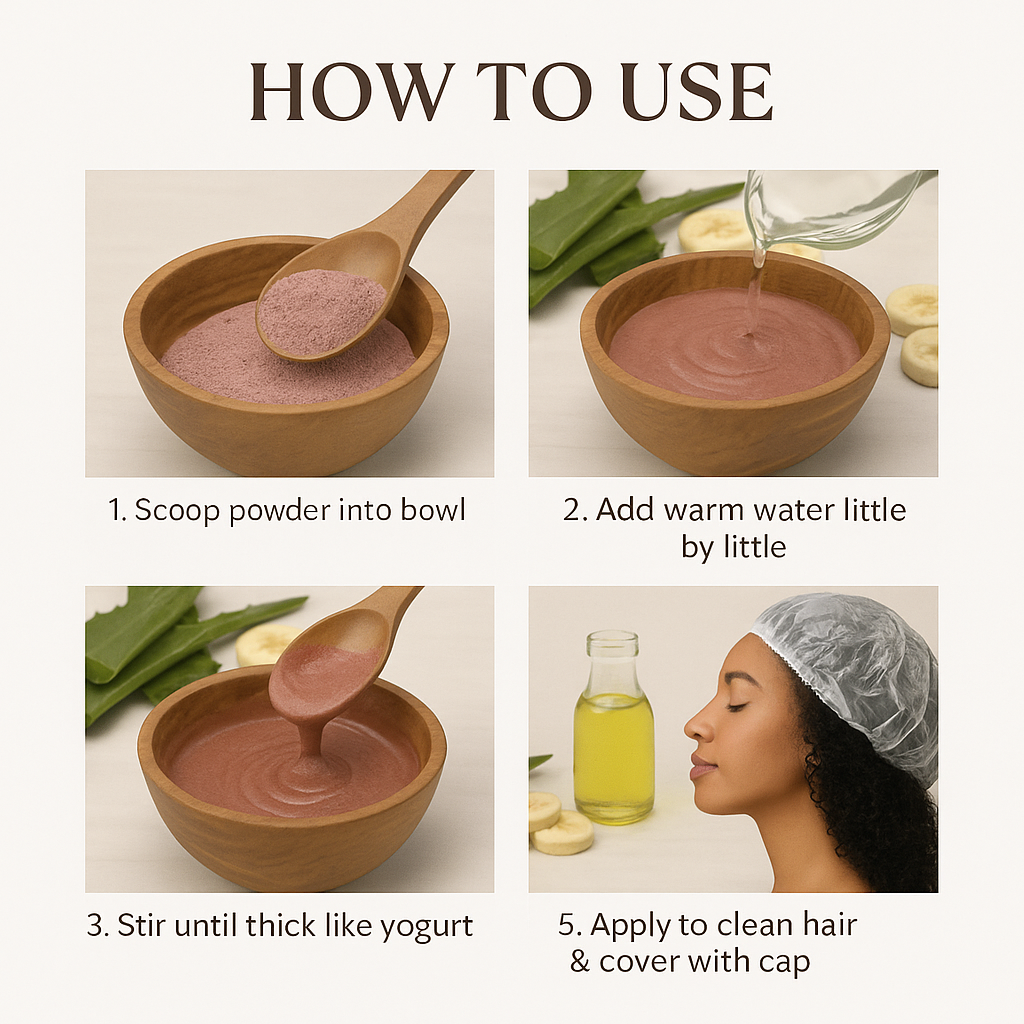 HOW TO USE

1. Scoop powder into bowl

2. Add warm water little by little

3. Stir until thick like yogurt

5. Apply to clean hair & cover with cap